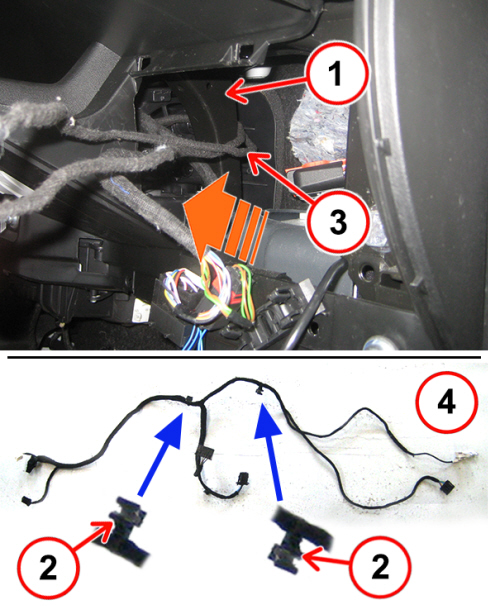 1
3
4
2
2