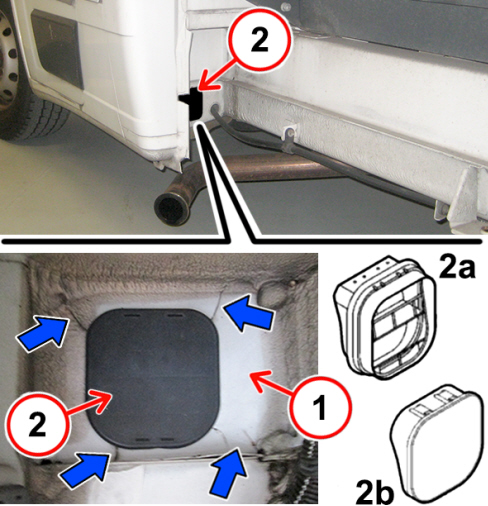 2

2a

2

1

2b