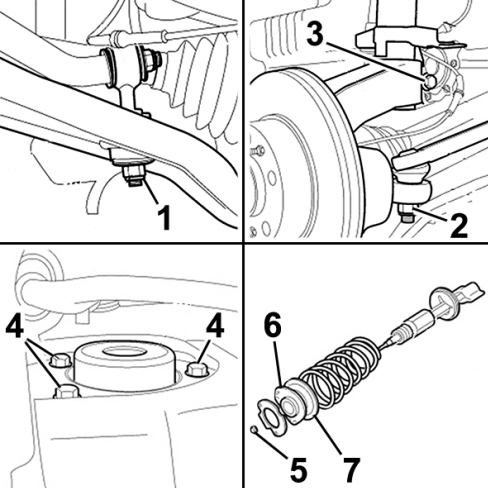 1

3

2

4

4

6

5

7