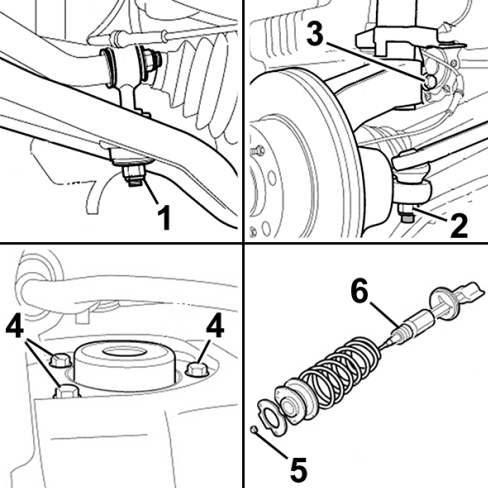 1
3
2
4
4
6
5